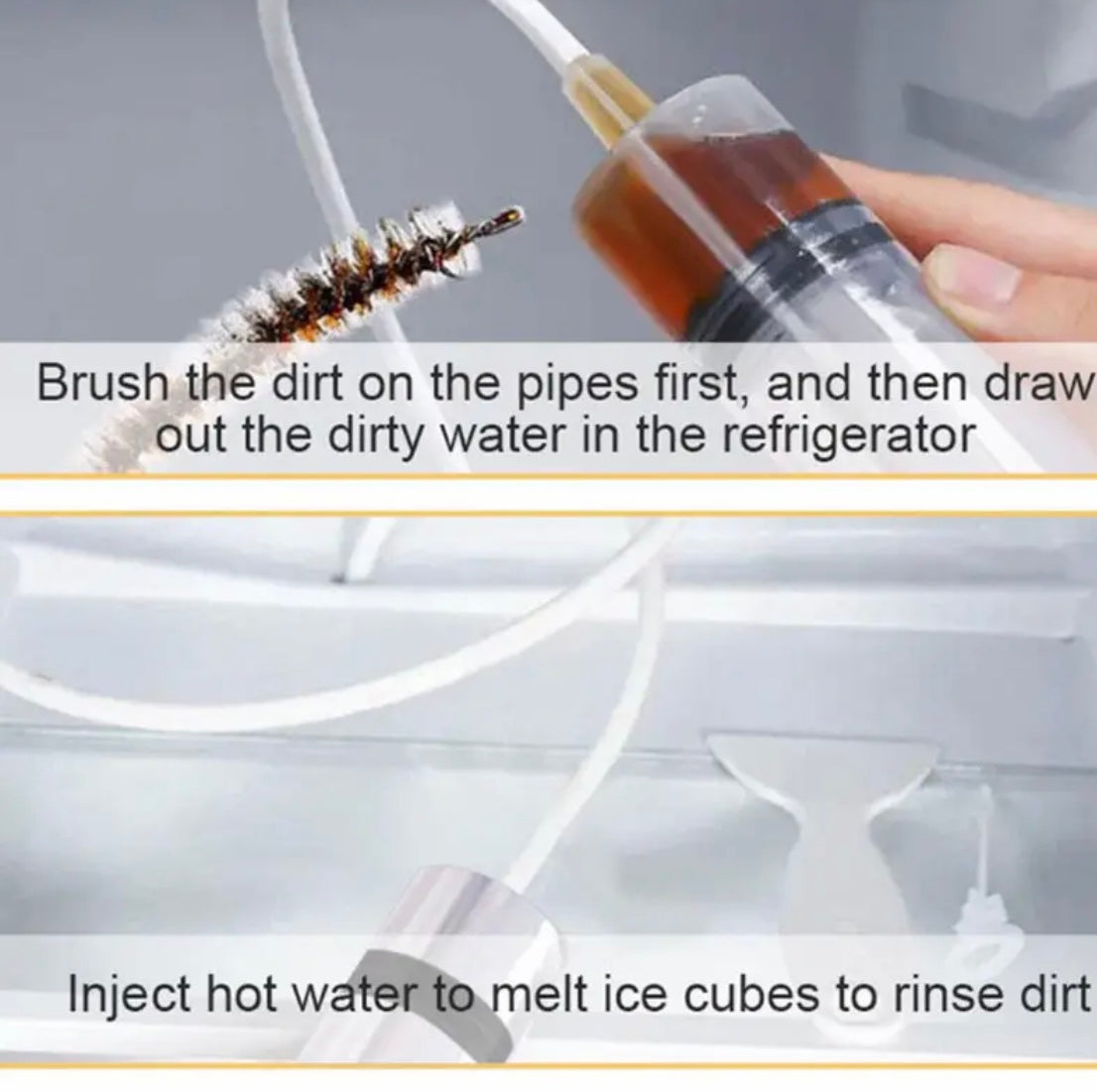 Brush the dirt on the pipes first, and then draw out the dirty water in the refrigerator

Inject hot water to melt ice cubes to rinse dirt